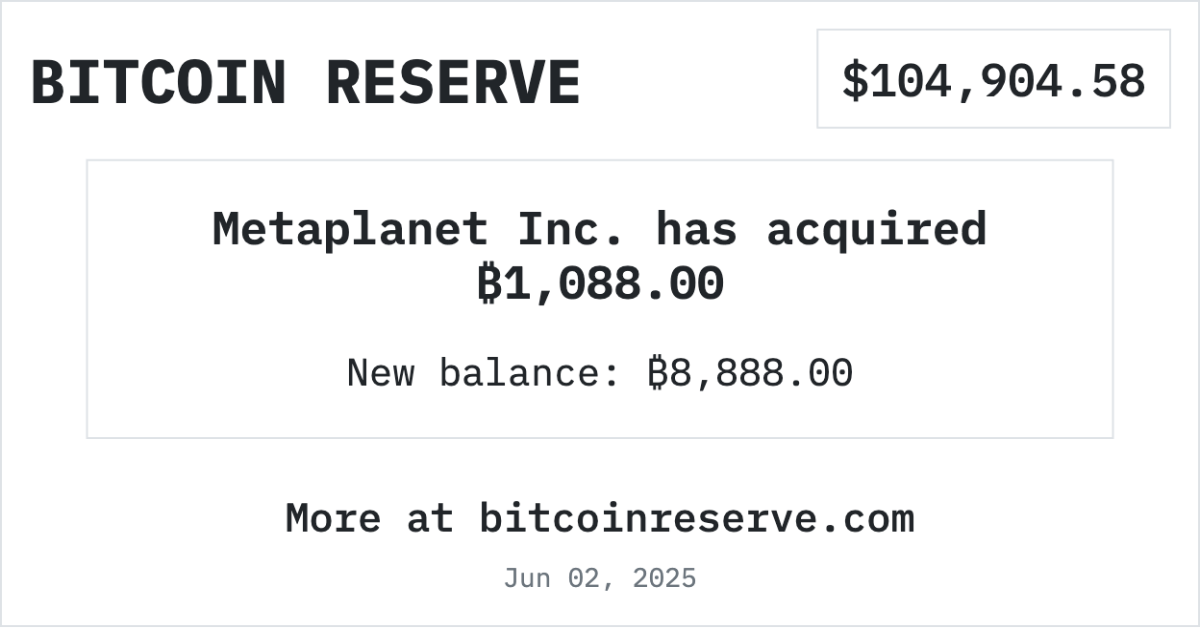 BITCOIN RESERVE

$104,904.58

Metaplanet Inc. has acquired ₿1,088.00

New balance: ₿8,888.00

More at bitcoinreserve.com

Jun 02, 2025